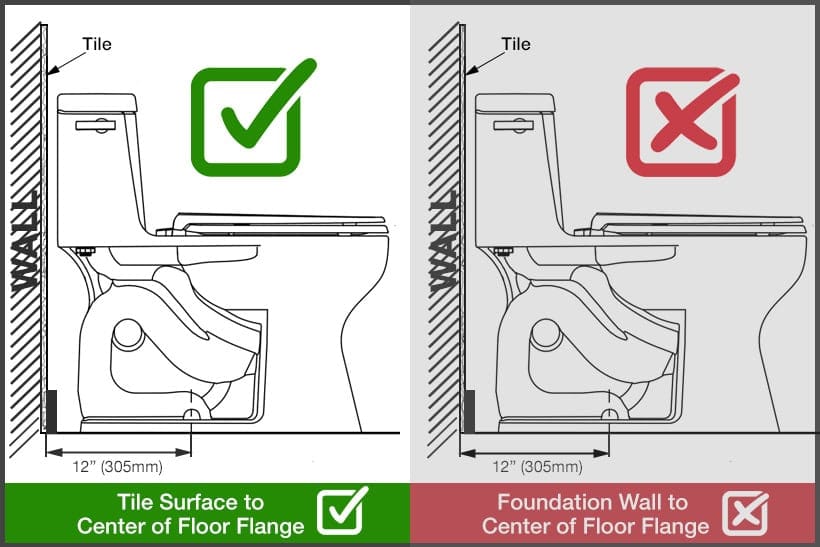 Tile

WALL

12" (305mm)

Tile Surface to Center of Floor Flange

Tile

WALL

12" (305mm)

Foundation Wall to Center of Floor Flange